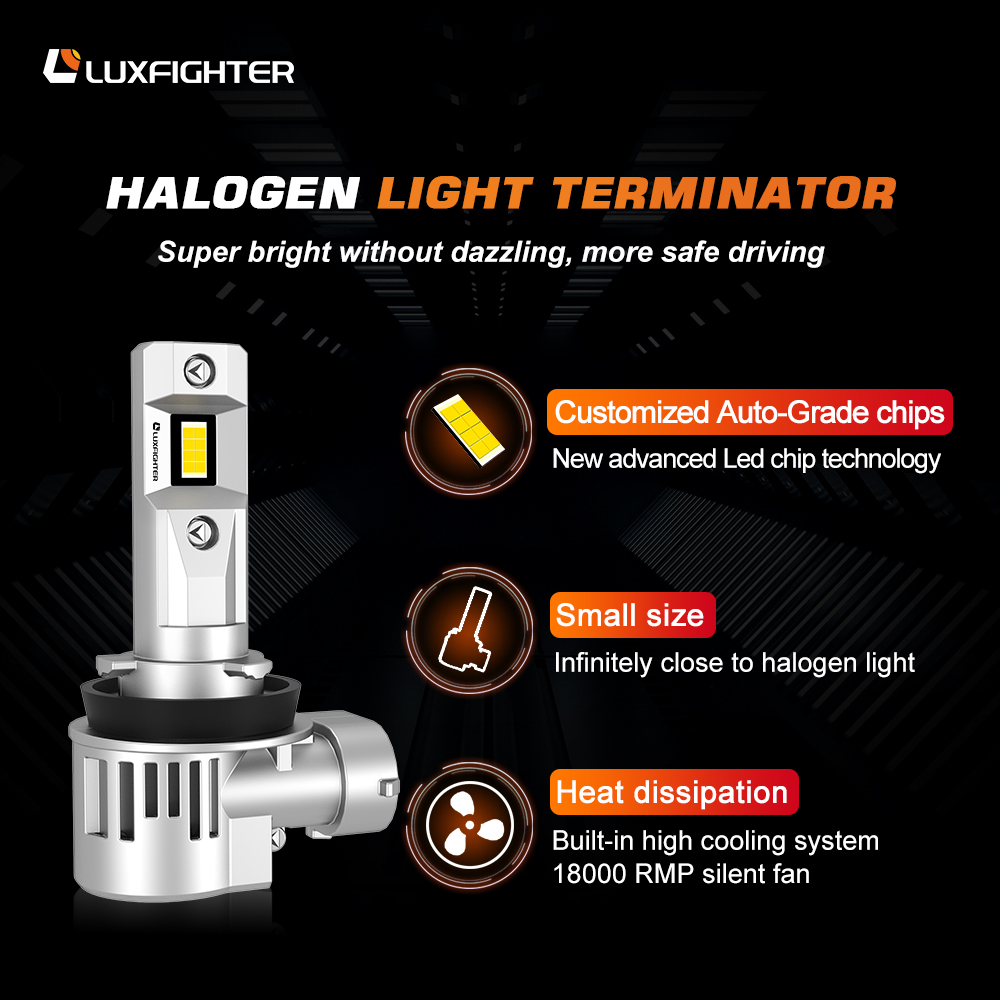 LUXFIGHTER

HALOGEN LIGHT TERMINATOR

Super bright without dazzling, more safe driving

LUXFIGHTER

Customized Auto-Grade chips
New advanced Led chip technology

Small size
Infinitely close to halogen light

Heat dissipation
Built-in high cooling system
18000 RMP silent fan